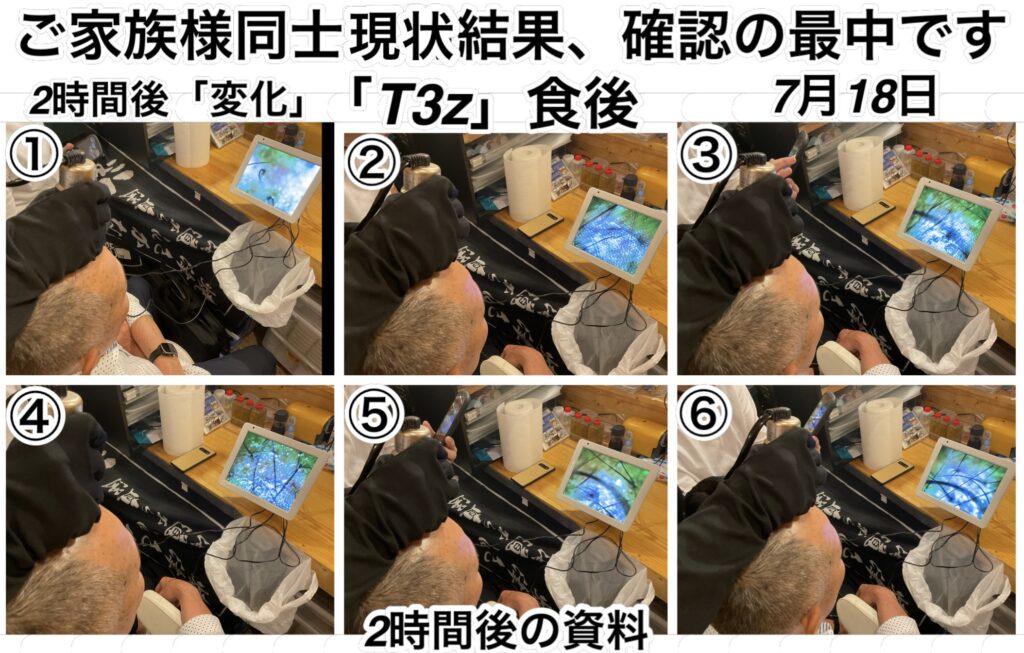 ご家族様同士現状結果、確認の最中です

2時間後「変化」 「T3z」食後 7月18日

①

②

③

④

⑤

⑥

2時間後の資料